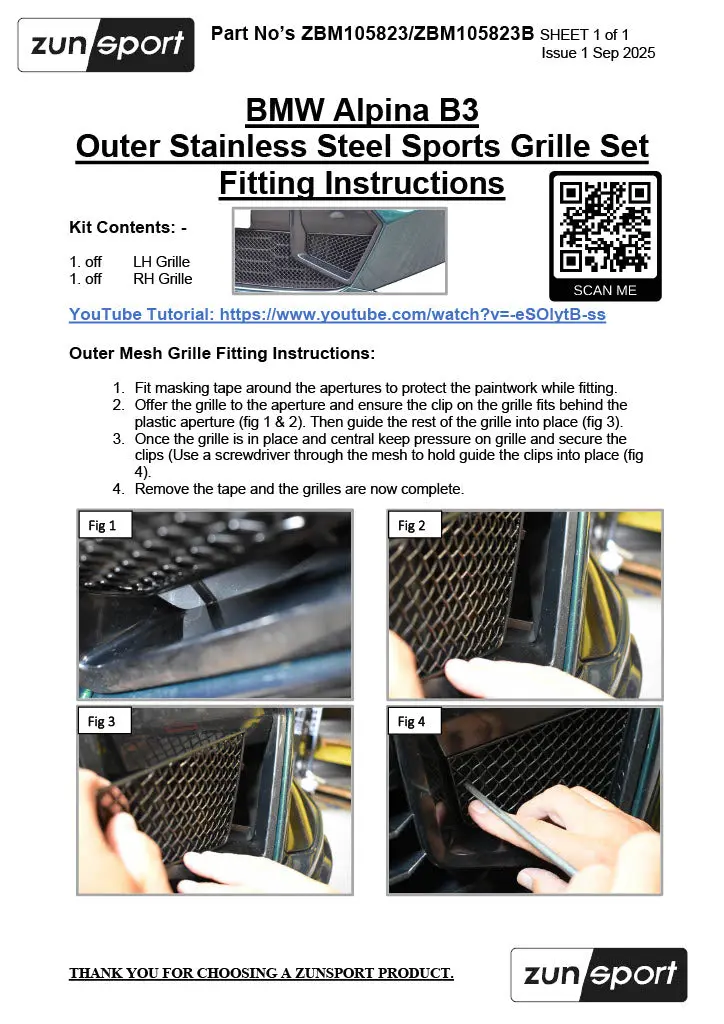 zunsport

Part No's ZBM105823/ZBM105823B SHEET 1 of 1
Issue 1 Sep 2025

BMW Alpina B3
Outer Stainless Steel Sports Grille Set
Fitting Instructions

Kit Contents: -

1. off LH Grille
1. off RH Grille

SCAN ME

YouTube Tutorial: https://www.youtube.com/watch?v=-eSOlytB-ss

Outer Mesh Grille Fitting Instructions:

1. Fit masking tape around the apertures to protect the paintwork while fitting.
2. Offer the grille to the aperture and ensure the clip on the grille fits behind the plastic aperture (fig 1 & 2). Then guide the rest of the grille into place (fig 3).
3. Once the grille is in place and central keep pressure on grille and secure the clips (Use a screwdriver through the mesh to hold guide the clips into place (fig 4).
4. Remove the tape and the grilles are now complete.

Fig 1

Fig 2

Fig 3

Fig 4

THANK YOU FOR CHOOSING A ZUNSPORT PRODUCT.

zunsport